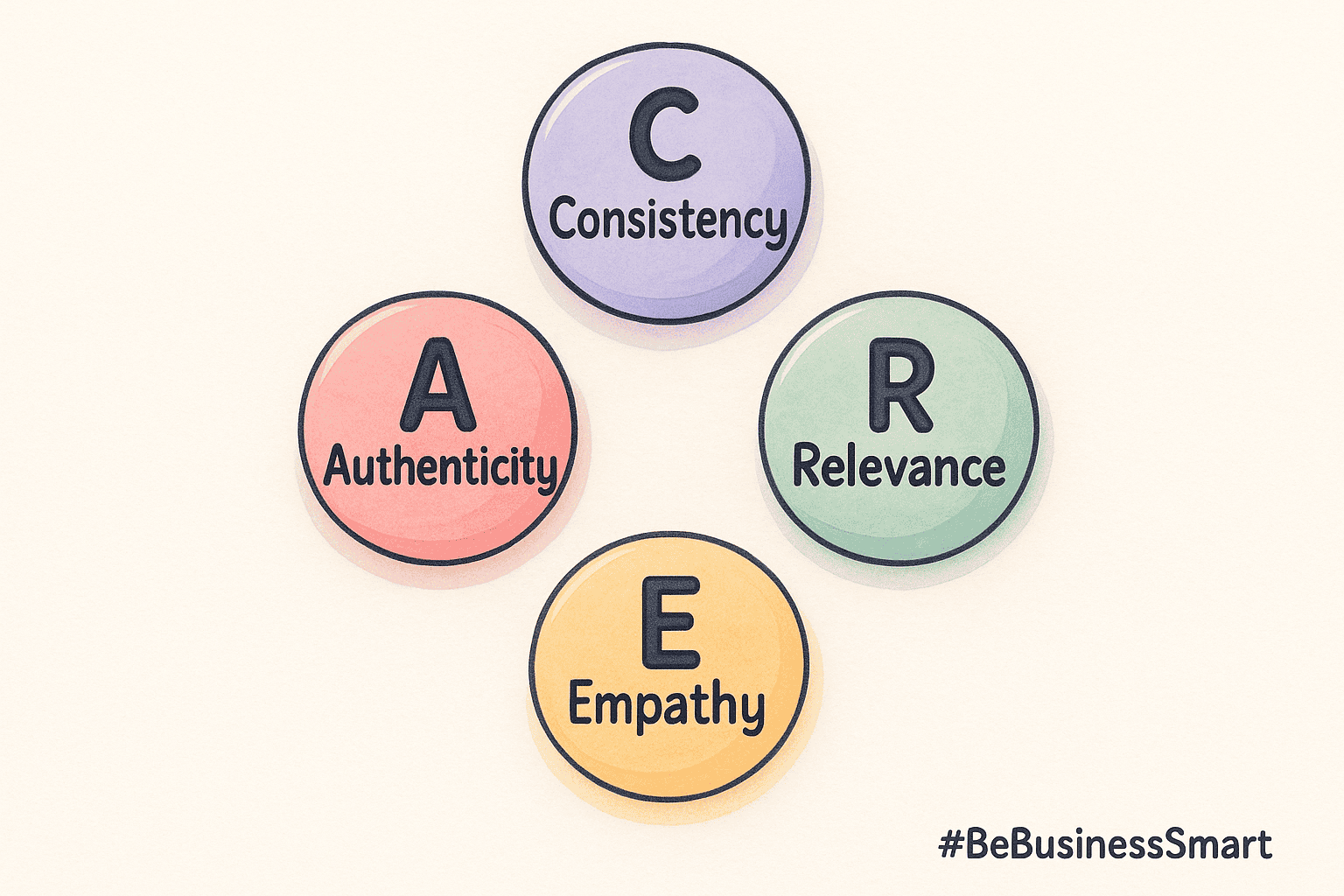 C
Consistency

A
Authenticity

R
Relevance

E
Empathy

#BeBusinessSmart